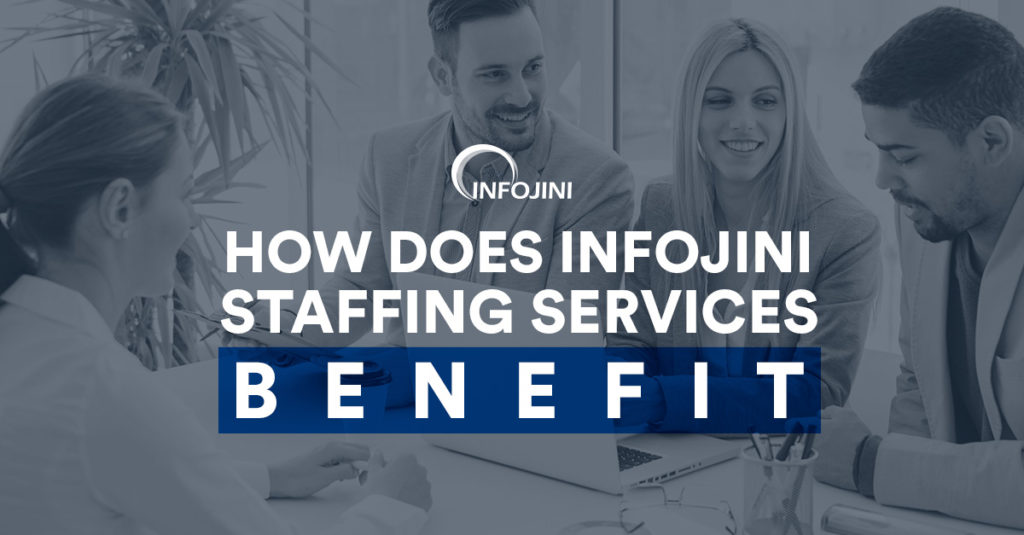 INFOJINI

HOW DOES INFOJINI STAFFING SERVICES

BENEFIT